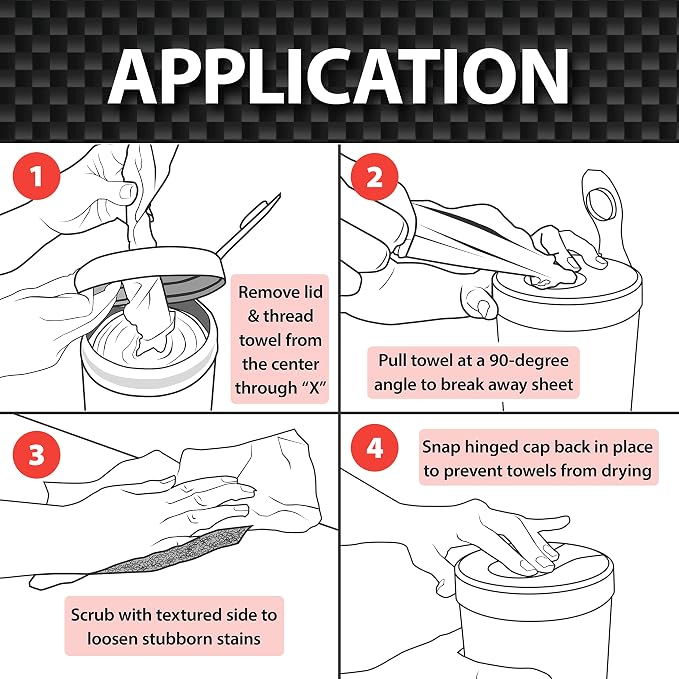 APPLICATION

1

Remove lid & thread towel from the center through “X”

2

Pull towel at a 90-degree angle to break away sheet

3

Scrub with textured side to loosen stubborn stains

4

Snap hinged cap back in place to prevent towels from drying