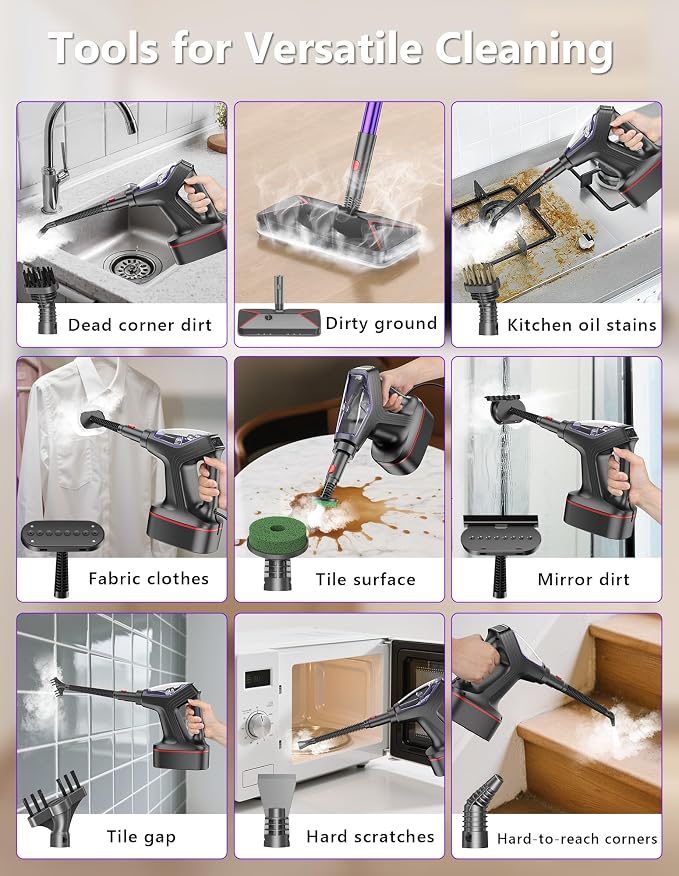 Tools for Versatile Cleaning

Dead corner dirt

Dirty ground

Kitchen oil stains

Fabric clothes

Tile surface

Mirror dirt

Tile gap

Hard scratches

Hard-to-reach corners