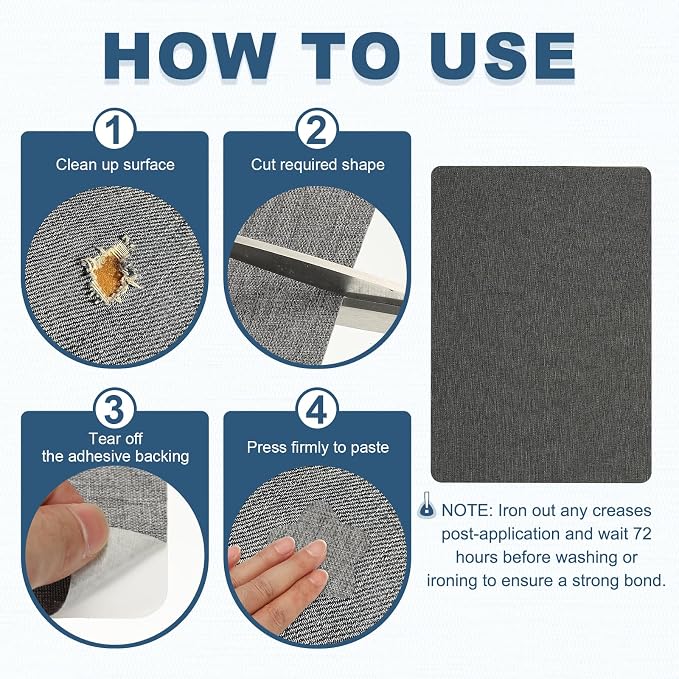 HOW TO USE

1
Clean up surface

2
Cut required shape

3
Tear off the adhesive backing

4
Press firmly to paste

NOTE: Iron out any creases post-application and wait 72 hours before washing or ironing to ensure a strong bond.