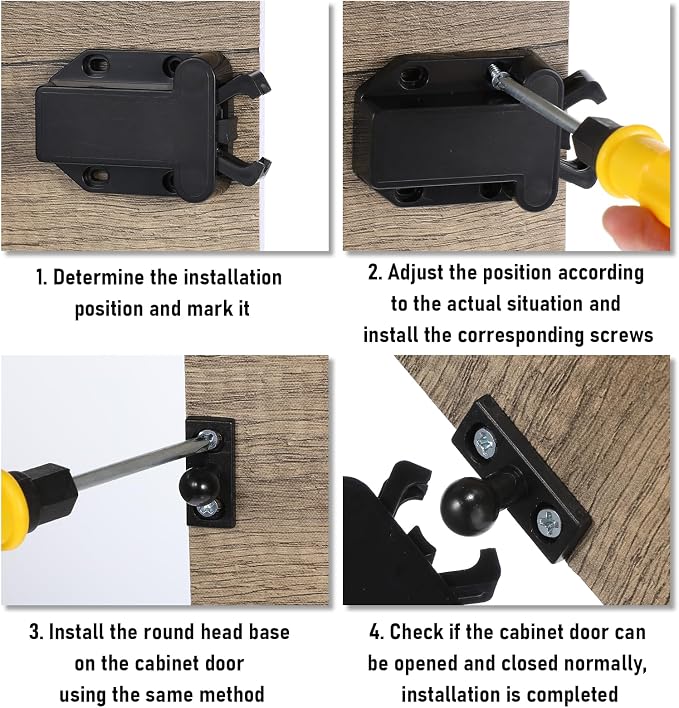 1. Determine the installation position and mark it

2. Adjust the position according to the actual situation and install the corresponding screws

3. Install the round head base on the cabinet door using the same method

4. Check if the cabinet door can be opened and closed normally, installation is completed