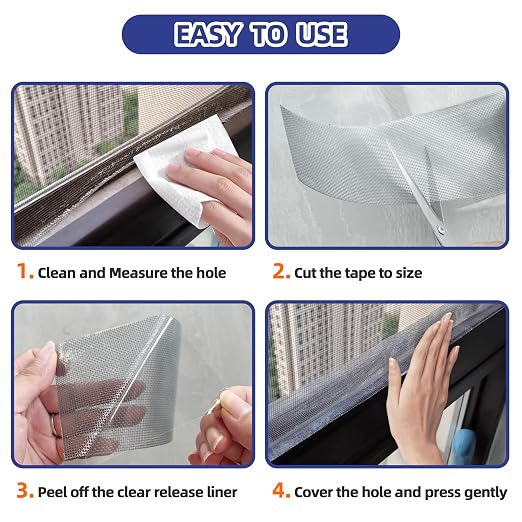 EASY TO USE

1. Clean and Measure the hole

2. Cut the tape to size

3. Peel off the clear release liner

4. Cover the hole and press gently