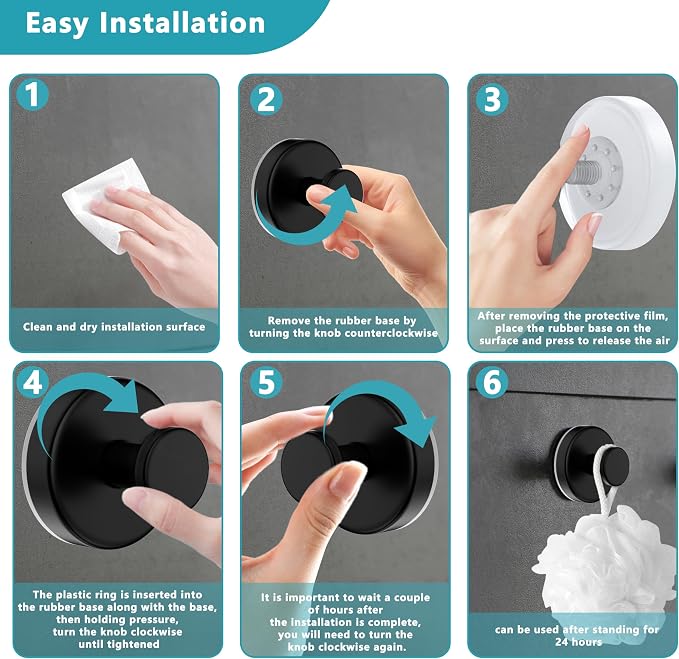 Easy Installation

1

Clean and dry installation surface

2

Remove the rubber base by turning the knob counterclockwise

3

After removing the protective film, place the rubber base on the surface and press to release the air

4

The plastic ring is inserted into the rubber base along with the base, then holding pressure, turn the knob clockwise until tightened

5

It is important to wait a couple of hours after the installation is complete, you will need to turn the knob clockwise again.

6

can be used after standing for 24 hours