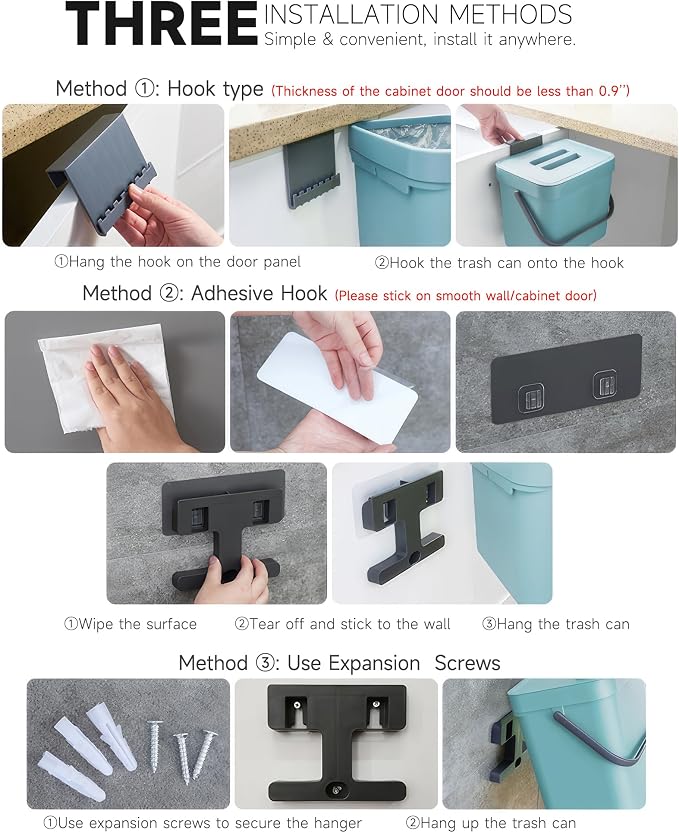 THREE INSTALLATION METHODS
Simple & convenient, install it anywhere.

Method ①: Hook type (Thickness of the cabinet door should be less than 0.9'')

①Hang the hook on the door panel ②Hook the trash can onto the hook

Method ②: Adhesive Hook (Please stick on smooth wall/cabinet door)

①Wipe the surface ②Tear off and stick to the wall ③Hang the trash can

Method ③: Use Expansion Screws

①Use expansion screws to secure the hanger ②Hang up the trash can