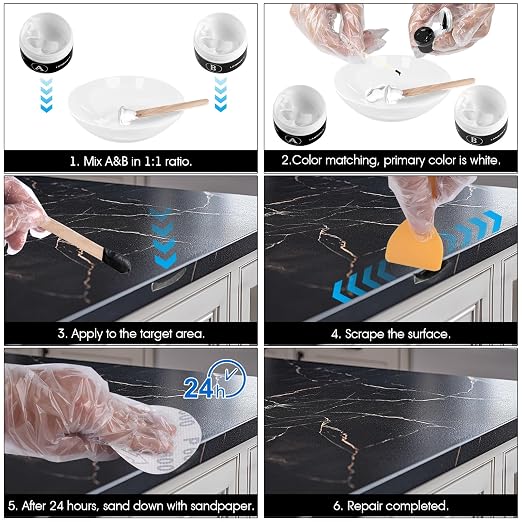 A

B

1. Mix A&B in 1:1 ratio.

A

B

2.Color matching, primary color is white.

3. Apply to the target area.

4. Scrape the surface.

24h

5. After 24 hours, sand down with sandpaper.

6. Repair completed.