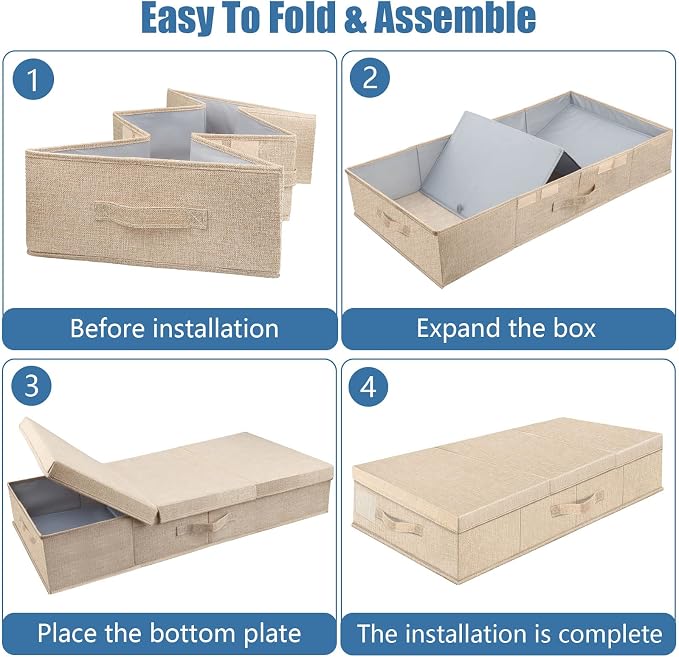 Easy To Fold & Assemble

1

Before installation

2

Expand the box

3

Place the bottom plate

4

The installation is complete