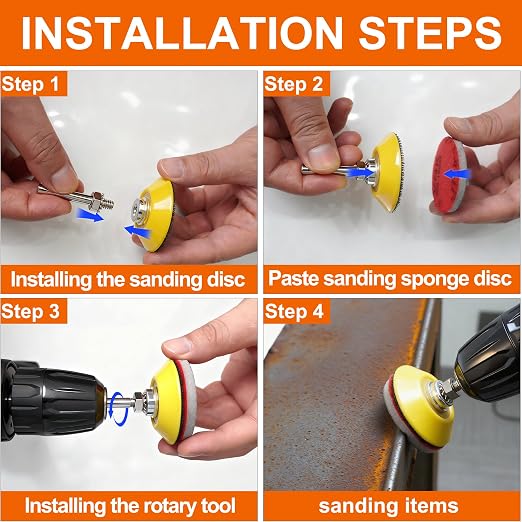 INSTALLATION STEPS

Step 1

Installing the sanding disc

Step 2

Paste sanding sponge disc

Step 3

Installing the rotary tool

Step 4

sanding items