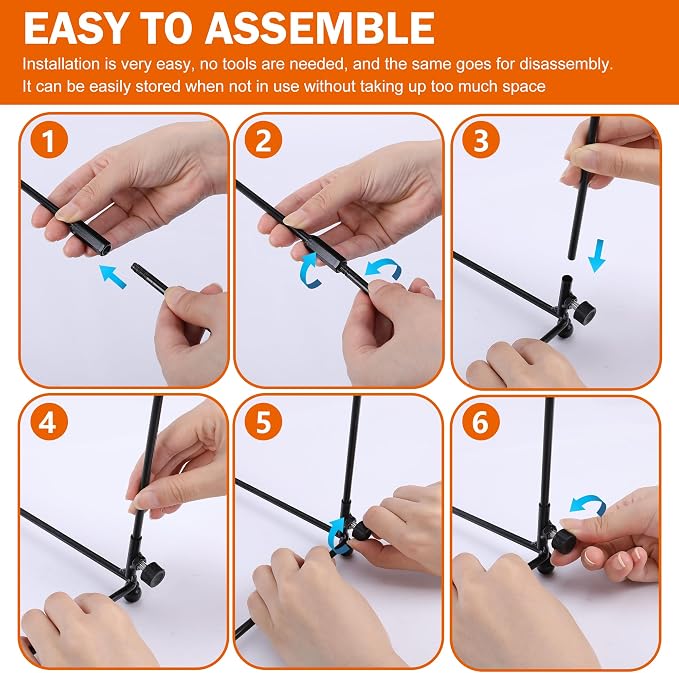 EASY TO ASSEMBLE

Installation is very easy, no tools are needed, and the same goes for disassembly. It can be easily stored when not in use without taking up too much space

1

2

3

4

5

6