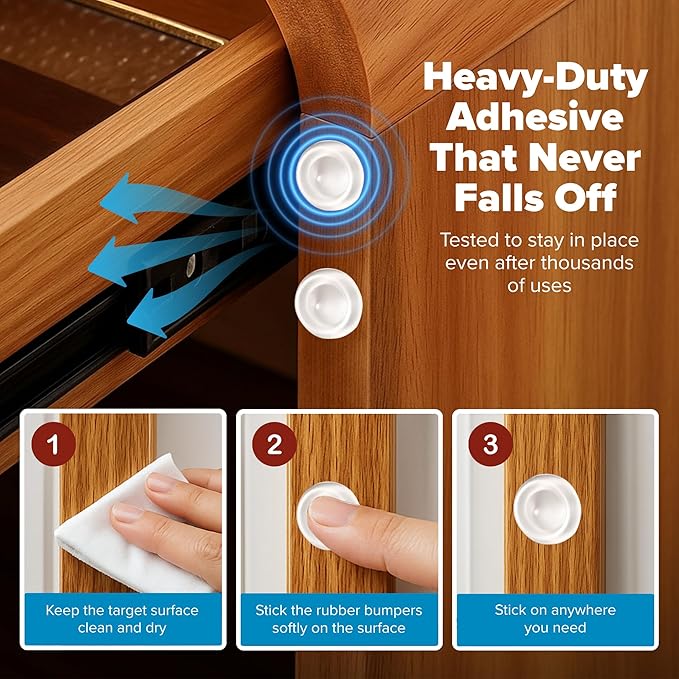 Heavy-Duty Adhesive That Never Falls Off

Tested to stay in place even after thousands of uses

1
Keep the target surface clean and dry

2
Stick the rubber bumpers softly on the surface

3
Stick on anywhere you need