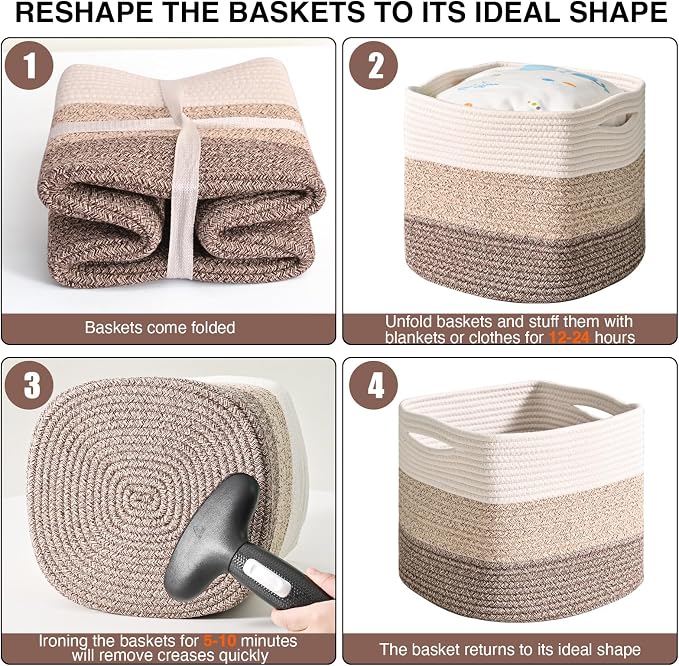 RESHAPE THE BASKETS TO ITS IDEAL SHAPE

1

Baskets come folded

2

Unfold baskets and stuff them with blankets or clothes for 12-24 hours

3

Ironing the baskets for 5-10 minutes will remove creases quickly

4

The basket returns to its ideal shape