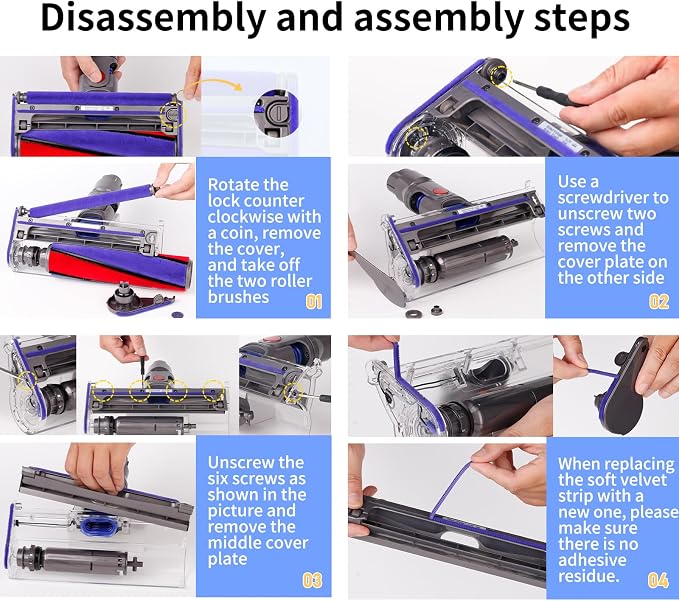 Disassembly and assembly steps

Rotate the lock counter clockwise with a coin, remove the cover, and take off the two roller brushes

01

Use a screwdriver to unscrew two screws and remove the cover plate on the other side

02

Unscrew the six screws as shown in the picture and remove the middle cover plate

03

When replacing the soft velvet strip with a new one, please make sure there is no adhesive residue.

04