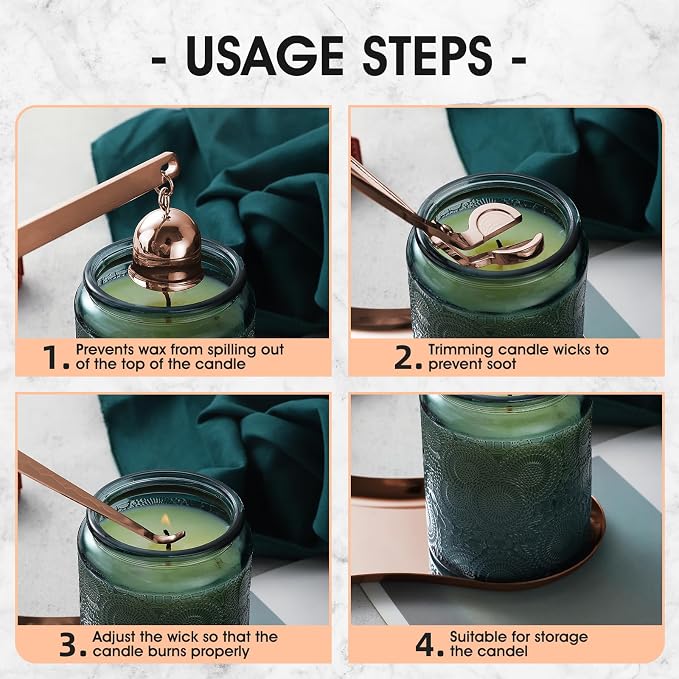 - USAGE STEPS -

1. Prevents wax from spilling out of the top of the candle

2. Trimming candle wicks to prevent soot

3. Adjust the wick so that the candle burns properly

4. Suitable for storage the candel