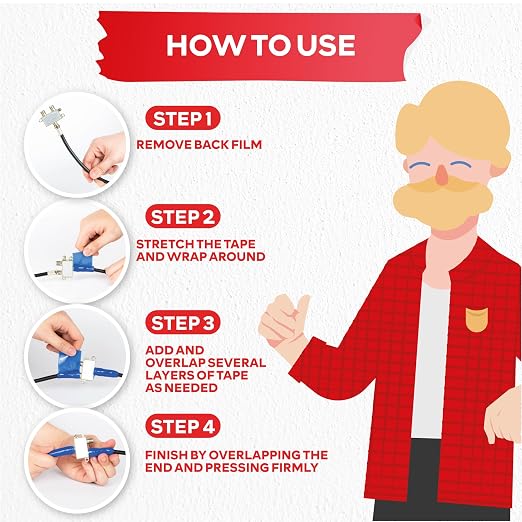 HOW TO USE

STEP 1

REMOVE BACK FILM

STEP 2

STRETCH THE TAPE AND WRAP AROUND

STEP 3

ADD AND OVERLAP SEVERAL LAYERS OF TAPE AS NEEDED

STEP 4

FINISH BY OVERLAPPING THE END AND PRESSING FIRMLY