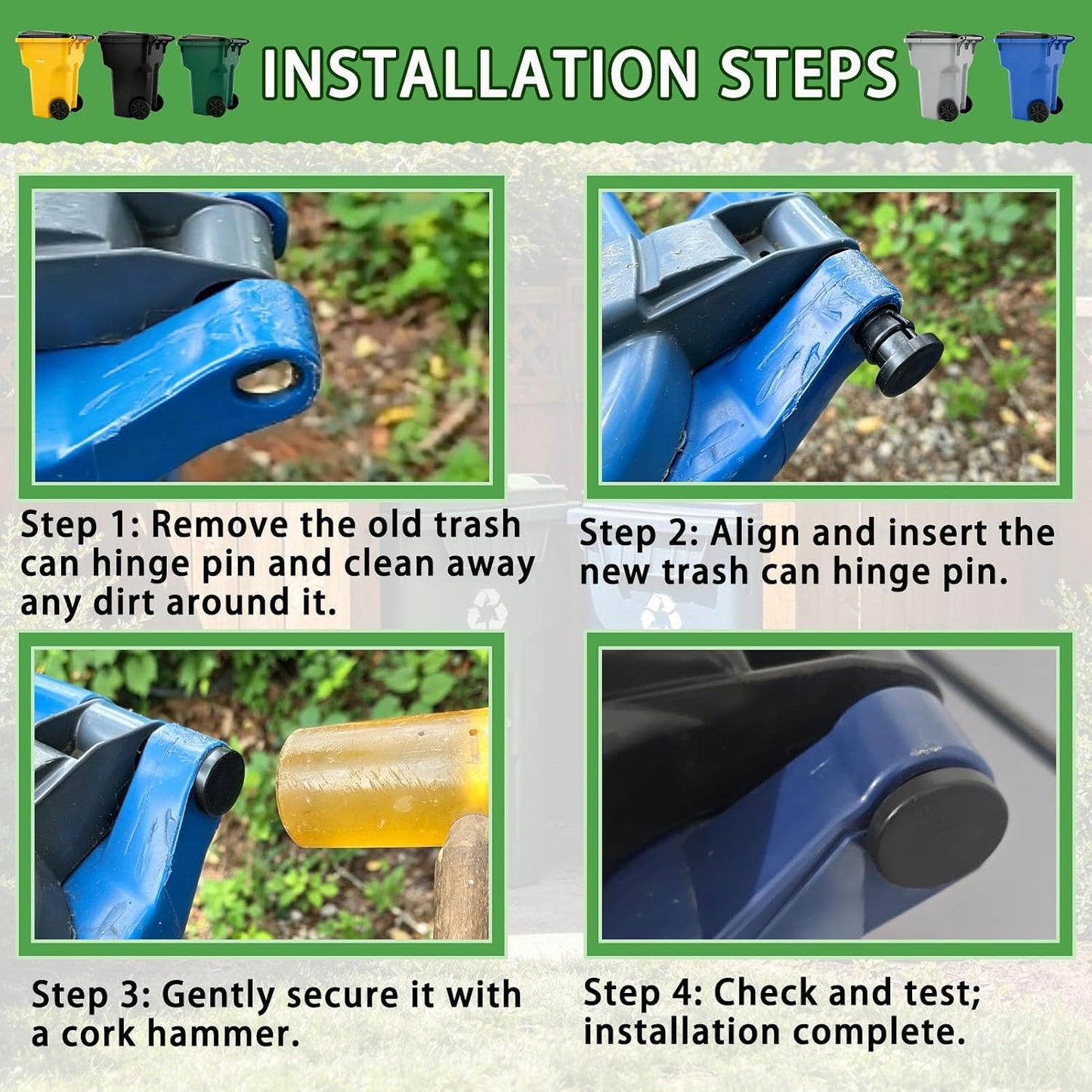 INSTALLATION STEPS

Step 1: Remove the old trash can hinge pin and clean away any dirt around it.

Step 2: Align and insert the new trash can hinge pin.

Step 3: Gently secure it with a cork hammer.

Step 4: Check and test; installation complete.