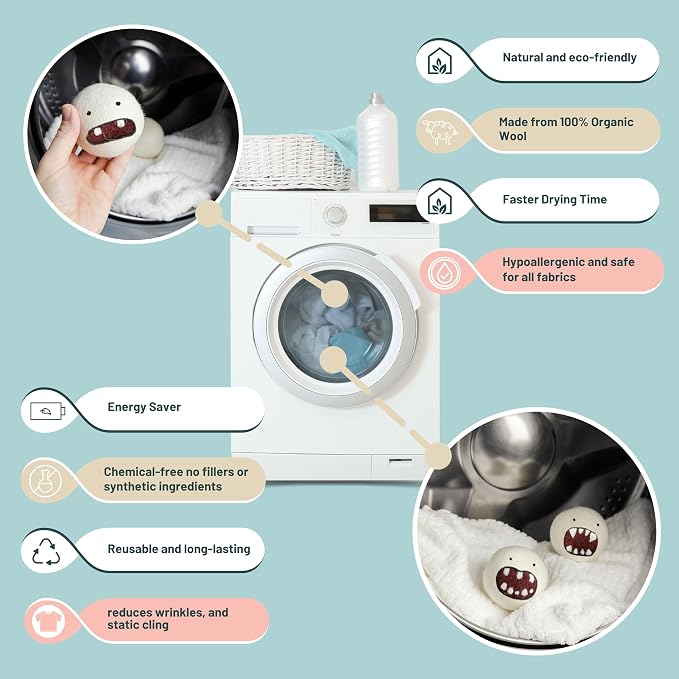 Natural and eco-friendly

Made from 100% Organic Wool

Faster Drying Time

Hypoallergenic and safe for all fabrics

Energy Saver

Chemical-free no fillers or synthetic ingredients

Reusable and long-lasting

reduces wrinkles, and static cling