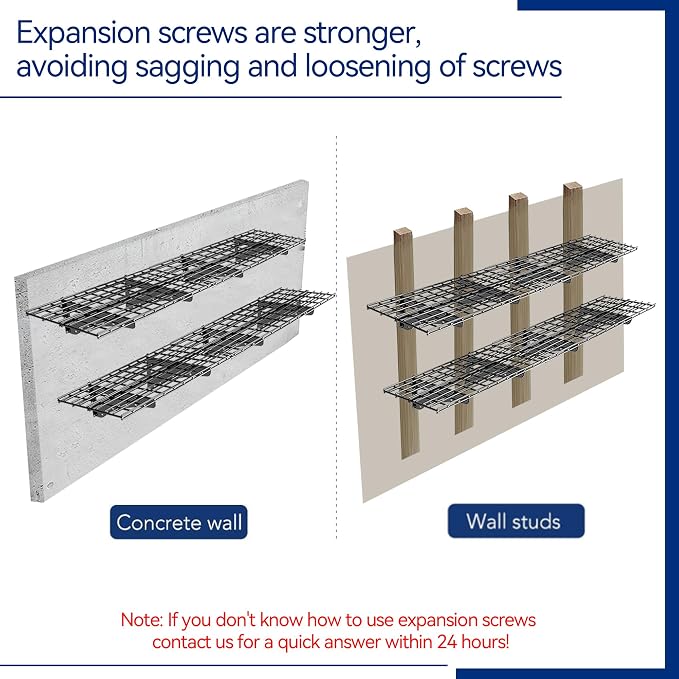 Expansion screws are stronger, avoiding sagging and loosening of screws

Concrete wall

Wall studs

Note: If you don't know how to use expansion screws contact us for a quick answer within 24 hours!