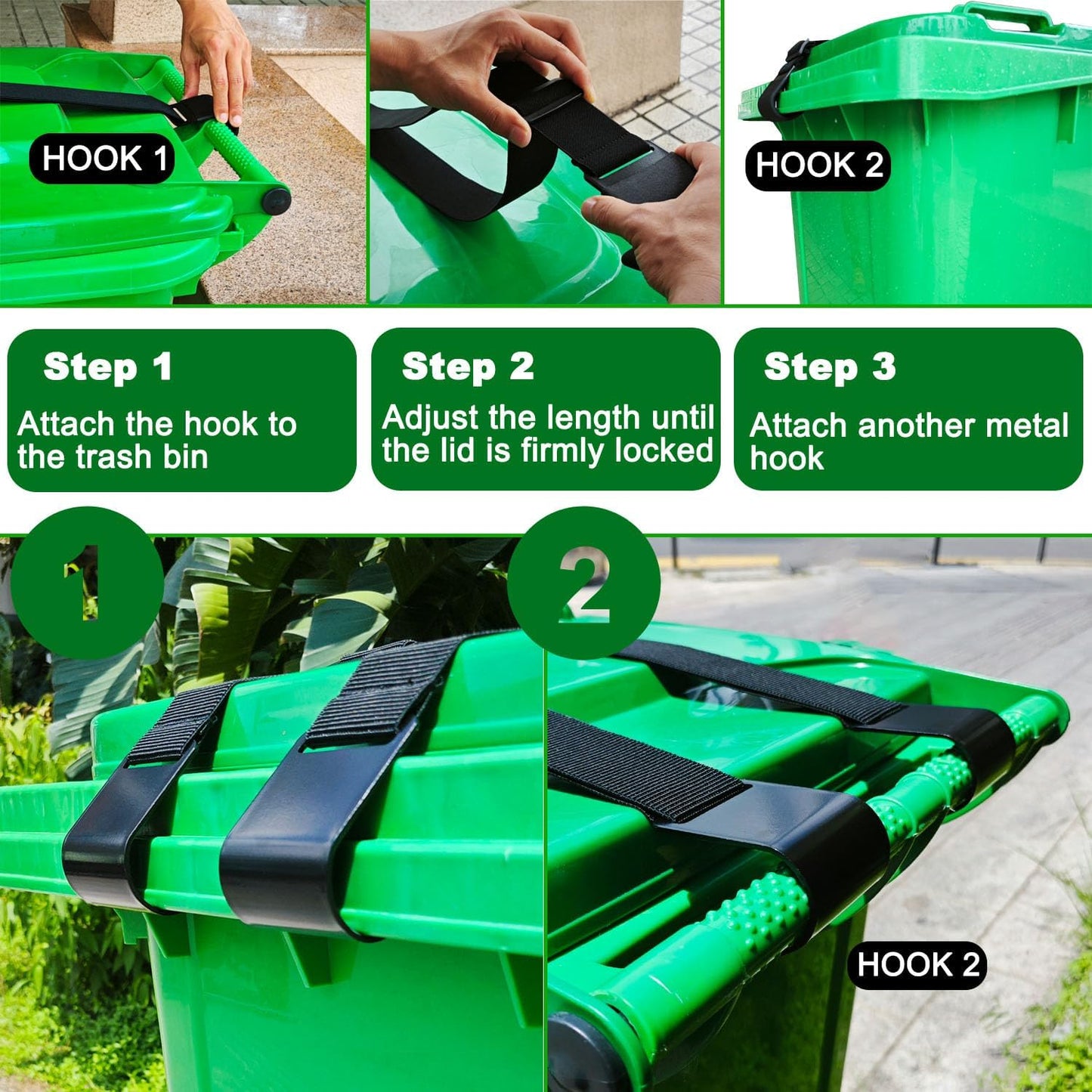 HOOK 1

HOOK 2

Step 1
Attach the hook to the trash bin

Step 2
Adjust the length until the lid is firmly locked

Step 3
Attach another metal hook

1

2

HOOK 2