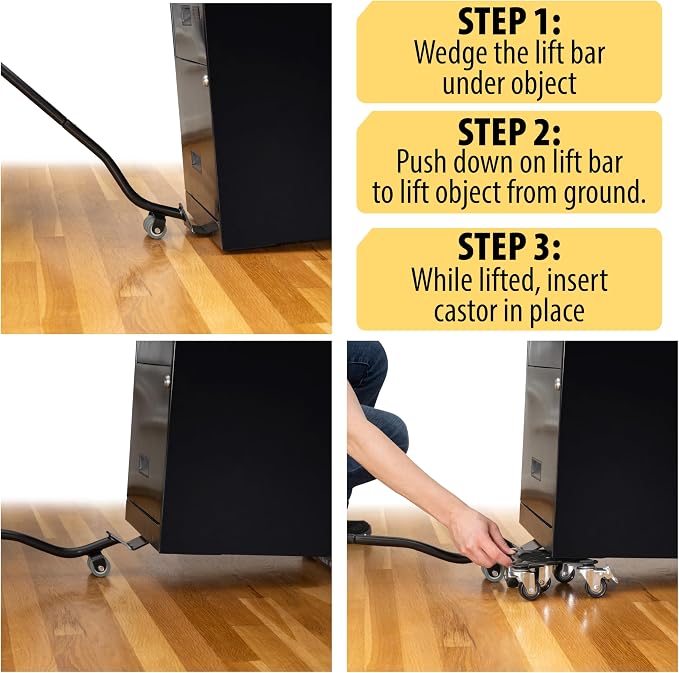 STEP 1:
Wedge the lift bar under object

STEP 2:
Push down on lift bar to lift object from ground.

STEP 3:
While lifted, insert castor in place