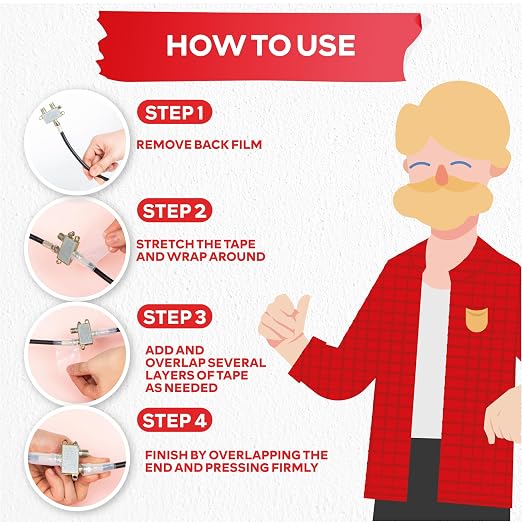 HOW TO USE

STEP 1

REMOVE BACK FILM

STEP 2

STRETCH THE TAPE AND WRAP AROUND

STEP 3

ADD AND OVERLAP SEVERAL LAYERS OF TAPE AS NEEDED

STEP 4

FINISH BY OVERLAPPING THE END AND PRESSING FIRMLY