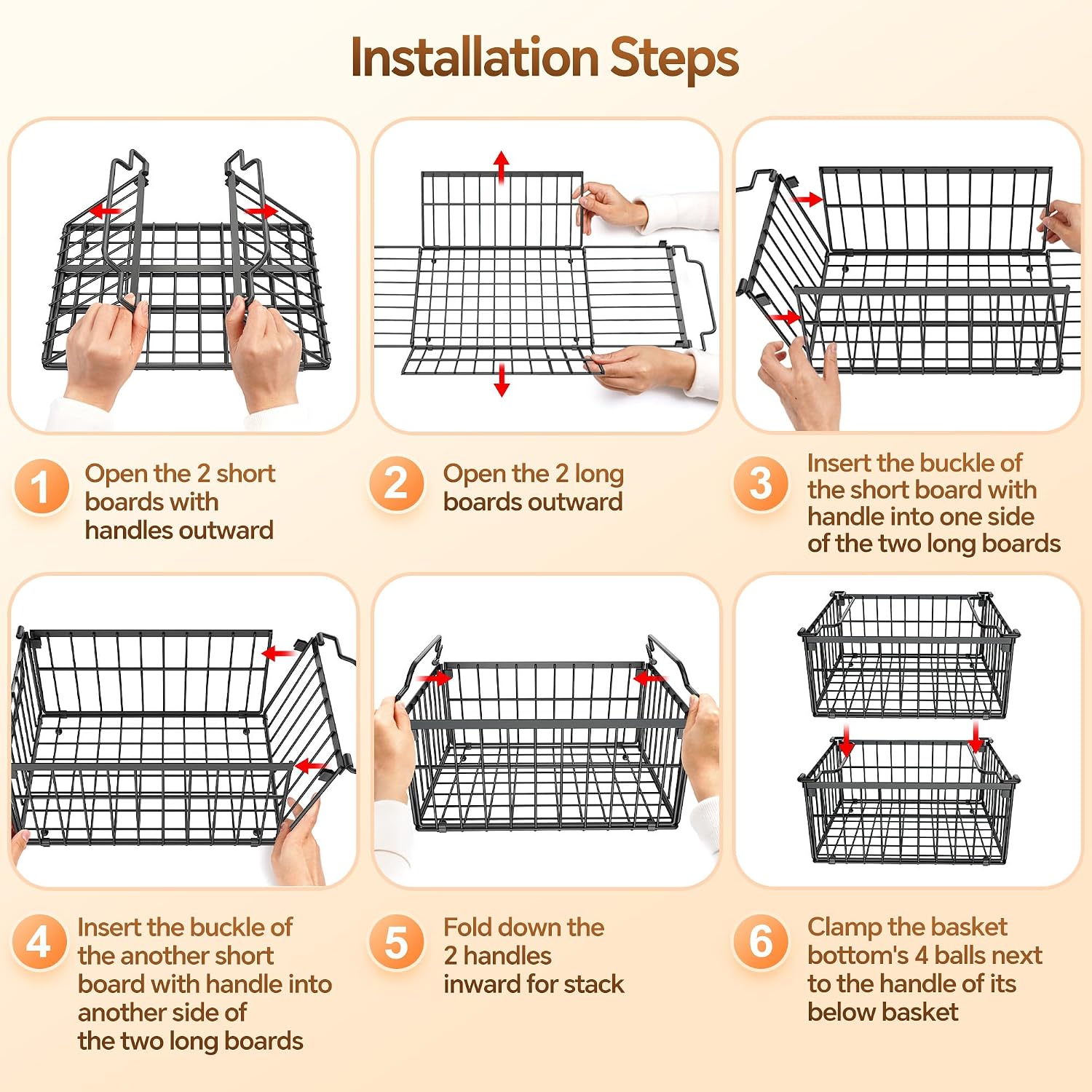 Installation Steps

1 Open the 2 short boards with handles outward

2 Open the 2 long boards outward

3 Insert the buckle of the short board with handle into one side of the two long boards

4 Insert the buckle of the another short board with handle into another side of the two long boards

5 Fold down the 2 handles inward for stack

6 Clamp the basket bottom's 4 balls next to the handle of its below basket