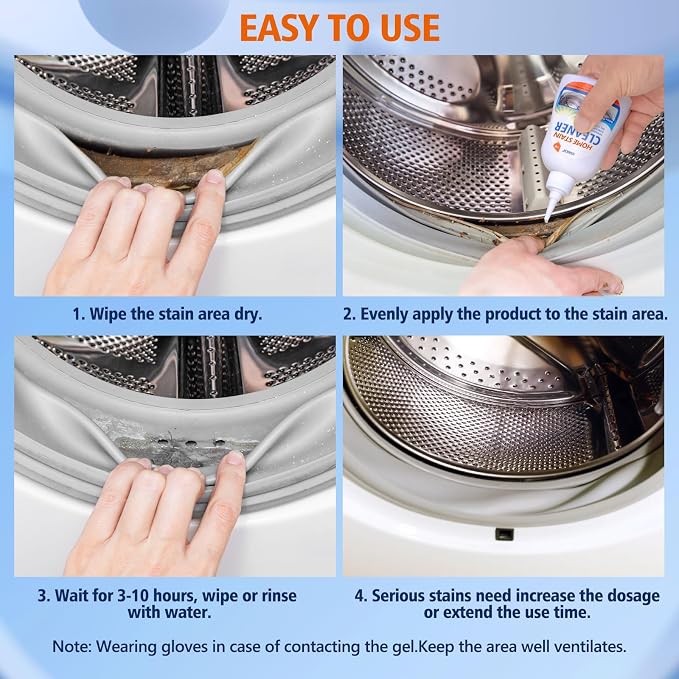 EASY TO USE

HOME STAIN CLEANER

1. Wipe the stain area dry.

2. Evenly apply the product to the stain area.

3. Wait for 3-10 hours, wipe or rinse with water.

4. Serious stains need increase the dosage or extend the use time.

Note: Wearing gloves in case of contacting the gel.Keep the area well ventilates.