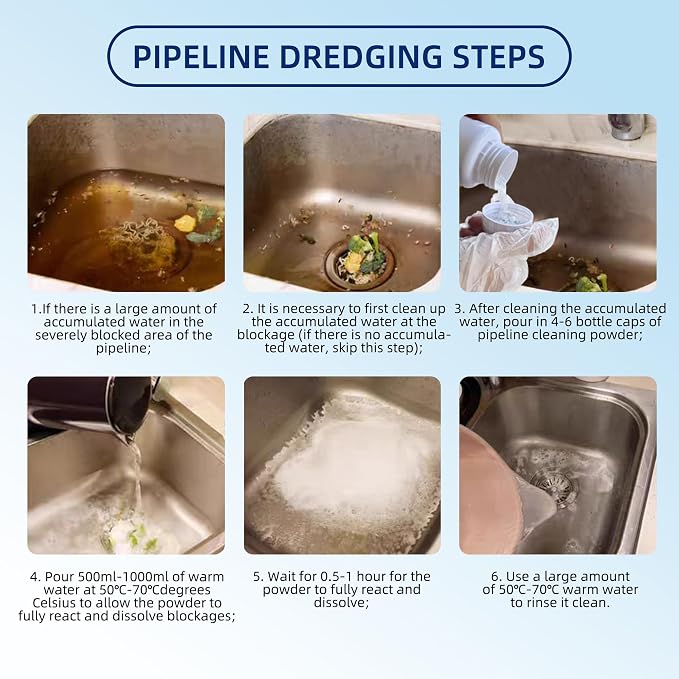 PIPELINE DREDGING STEPS

1.If there is a large amount of accumulated water in the severely blocked area of the pipeline;

2. It is necessary to first clean up the accumulated water at the blockage (if there is no accumulated water, skip this step);

3. After cleaning the accumulated water, pour in 4-6 bottle caps of pipeline cleaning powder;

4. Pour 500ml-1000ml of warm water at 50℃-70℃degrees Celsius to allow the powder to fully react and dissolve blockages;

5. Wait for 0.5-1 hour for the powder to fully react and dissolve;

6. Use a large amount of 50℃-70℃ warm water to rinse it clean.