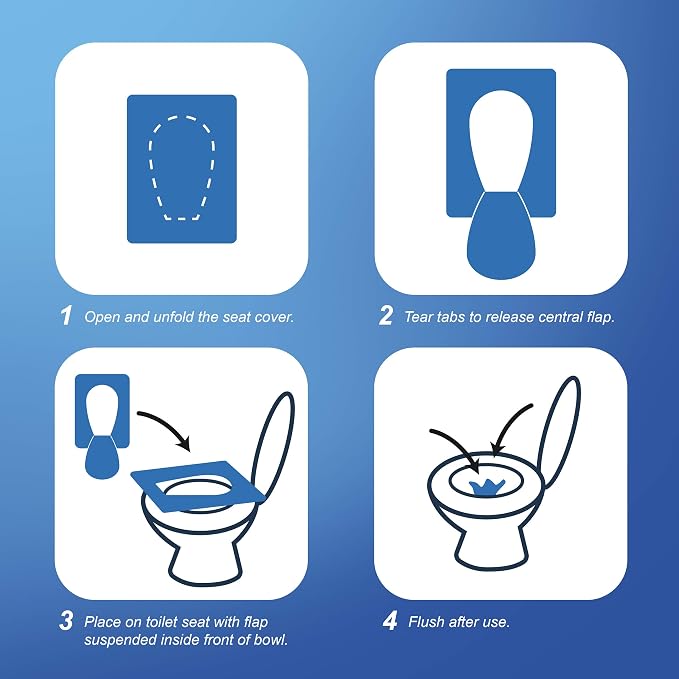 1 Open and unfold the seat cover.

2 Tear tabs to release central flap.

3 Place on toilet seat with flap suspended inside front of bowl.

4 Flush after use.