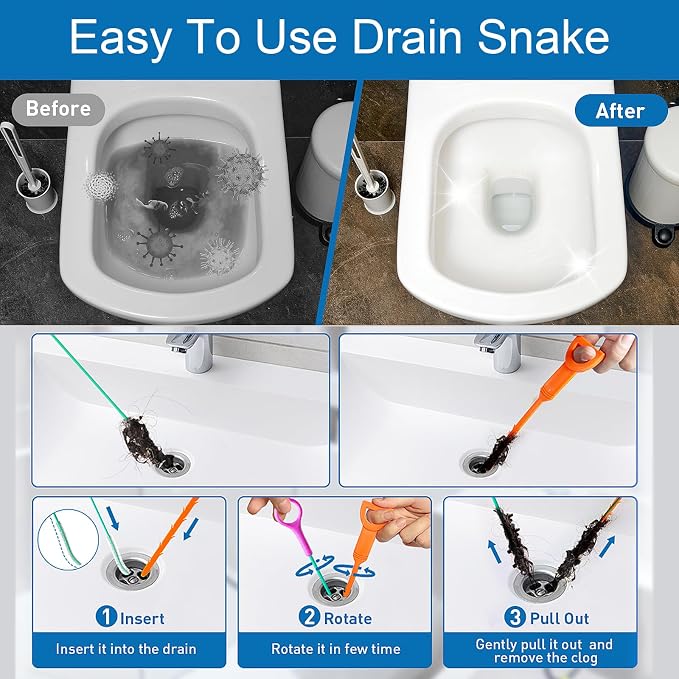 Easy To Use Drain Snake

Before

After

1 Insert

Insert it into the drain

2 Rotate

Rotate it in few time

3 Pull Out

Gently pull it out and remove the clog