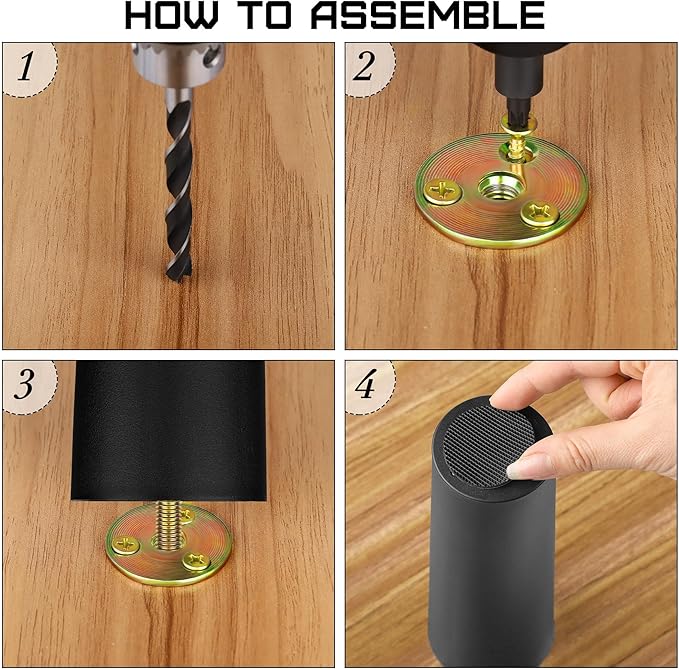 HOW TO ASSEMBLE

1

2

3

4