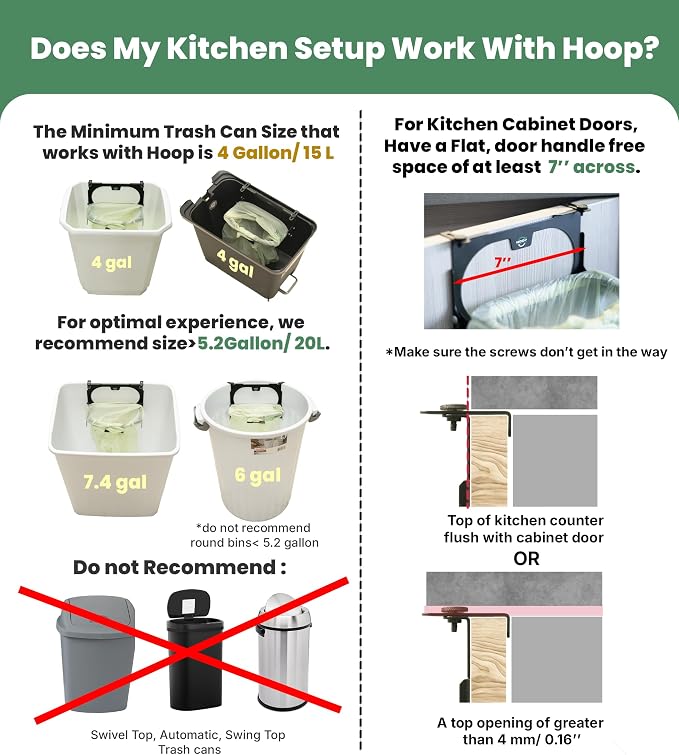 Does My Kitchen Setup Work With Hoop?

The Minimum Trash Can Size that works with Hoop is 4 Gallon/ 15 L

4 gal

4 gal

For optimal experience, we recommend size>5.2Gallon/ 20L.

7.4 gal

6 gal

*do not recommend round bins< 5.2 gallon

Do not Recommend :

Swivel Top, Automatic, Swing Top Trash cans

For Kitchen Cabinet Doors, Have a Flat, door handle free space of at least 7'' across.

7''

*Make sure the screws don't get in the way

Top of kitchen counter flush with cabinet door

OR

A top opening of greater than 4 mm/ 0.16''