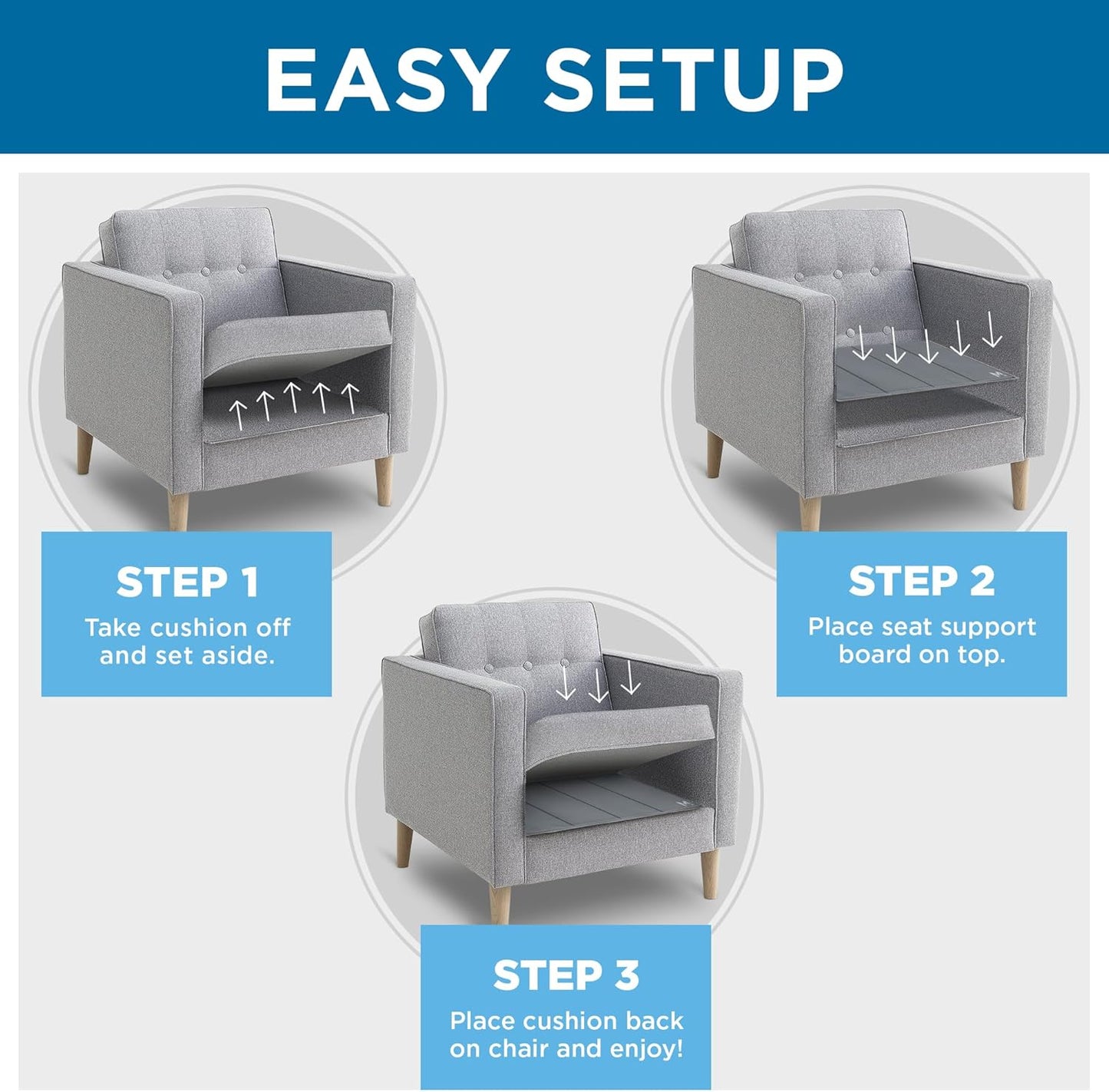 EASY SETUP

STEP 1
Take cushion off and set aside.

STEP 2
Place seat support board on top.

STEP 3
Place cushion back on chair and enjoy!