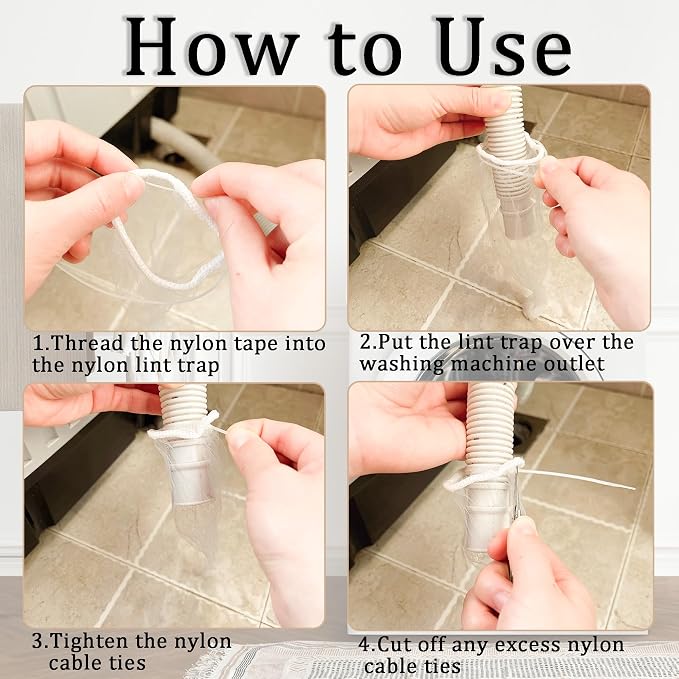 How to Use

1.Thread the nylon tape into the nylon lint trap

2.Put the lint trap over the washing machine outlet

3.Tighten the nylon cable ties

4.Cut off any excess nylon cable ties