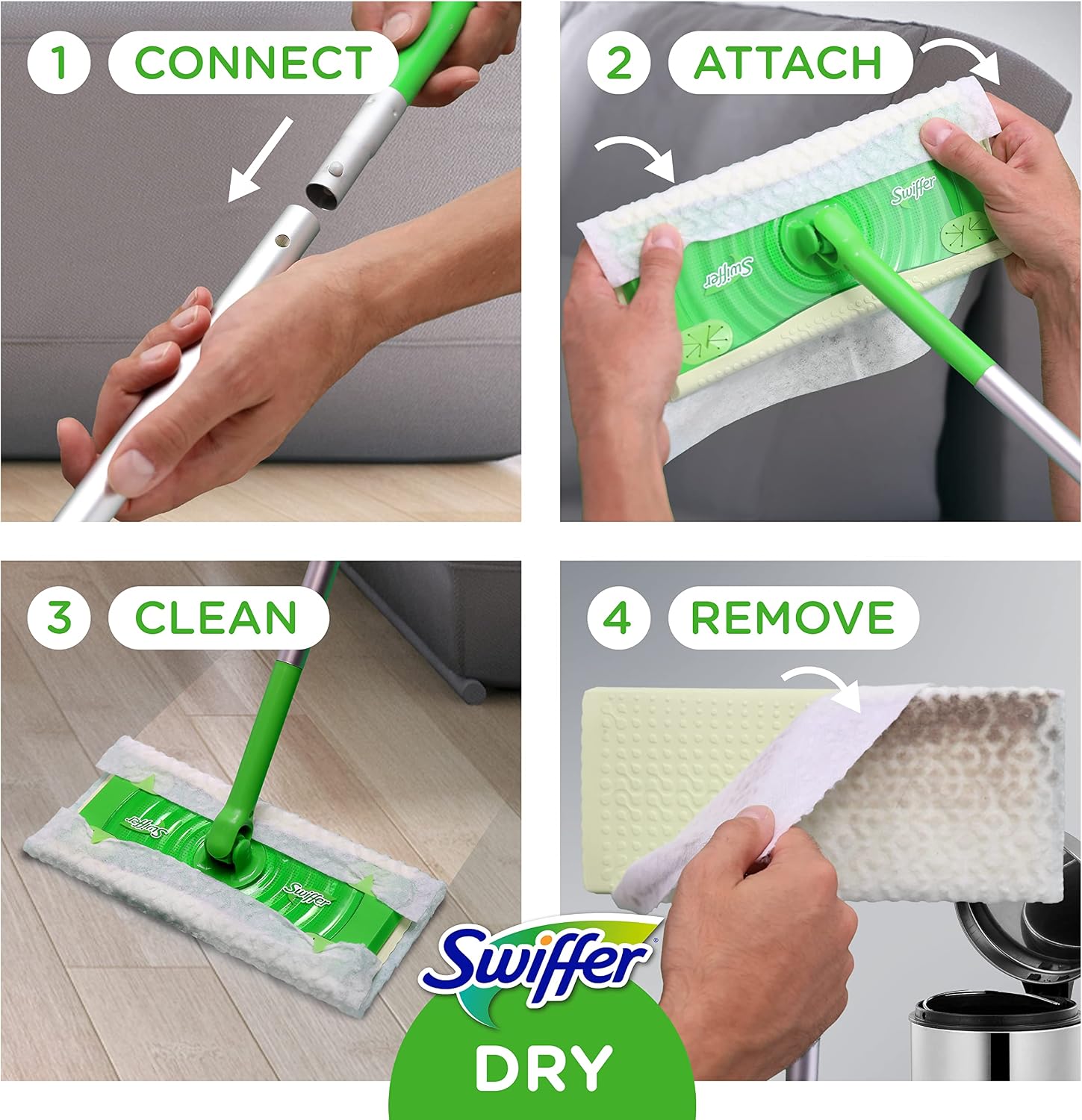 1 CONNECT

2 ATTACH

Swiffer

Swiffer

3 CLEAN

Swiffer

Swiffer

4 REMOVE

Swiffer

DRY