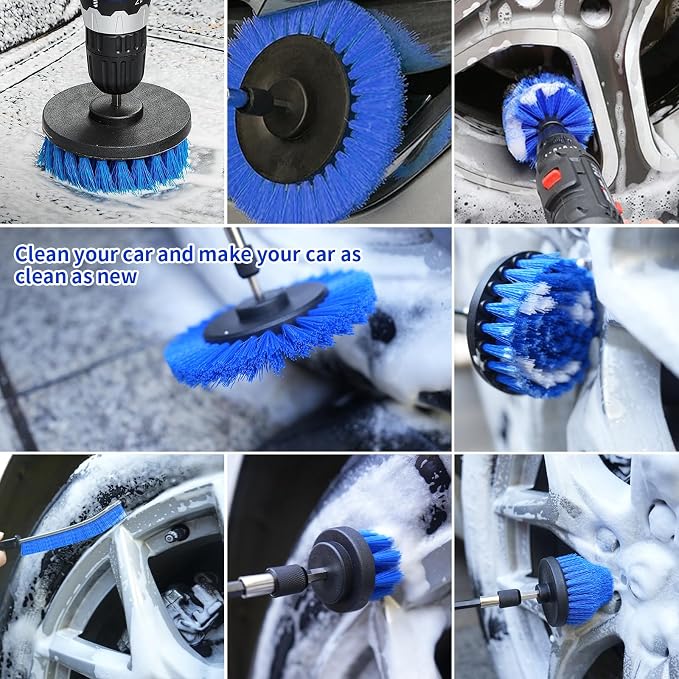 Clean your car and make your car as clean as new