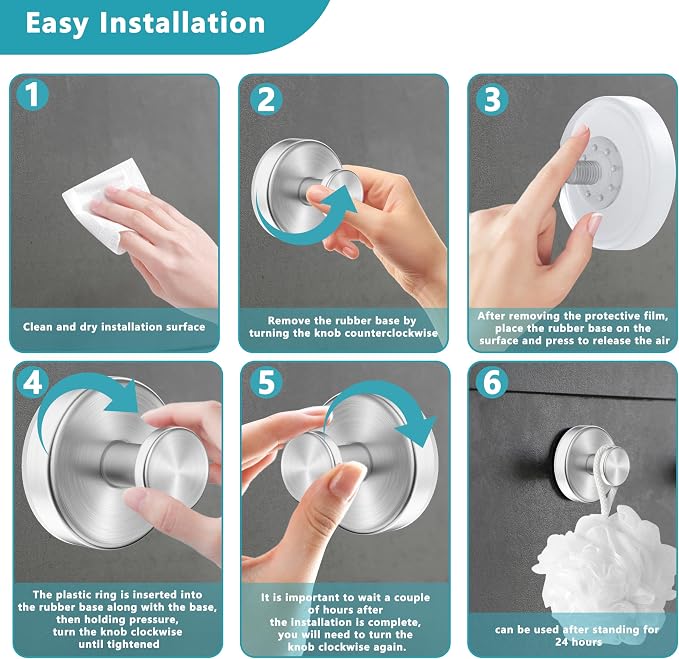 Easy Installation

1

Clean and dry installation surface

2

Remove the rubber base by turning the knob counterclockwise

3

After removing the protective film, place the rubber base on the surface and press to release the air

4

The plastic ring is inserted into the rubber base along with the base, then holding pressure, turn the knob clockwise until tightened

5

It is important to wait a couple of hours after the installation is complete, you will need to turn the knob clockwise again.

6

can be used after standing for 24 hours