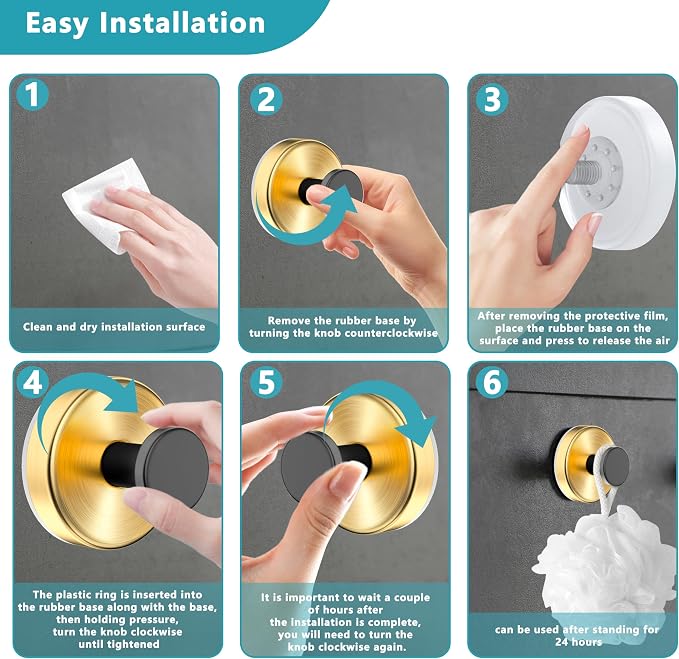 Easy Installation

1

Clean and dry installation surface

2

Remove the rubber base by turning the knob counterclockwise

3

After removing the protective film, place the rubber base on the surface and press to release the air

4

The plastic ring is inserted into the rubber base along with the base, then holding pressure, turn the knob clockwise until tightened

5

It is important to wait a couple of hours after the installation is complete, you will need to turn the knob clockwise again.

6

can be used after standing for 24 hours