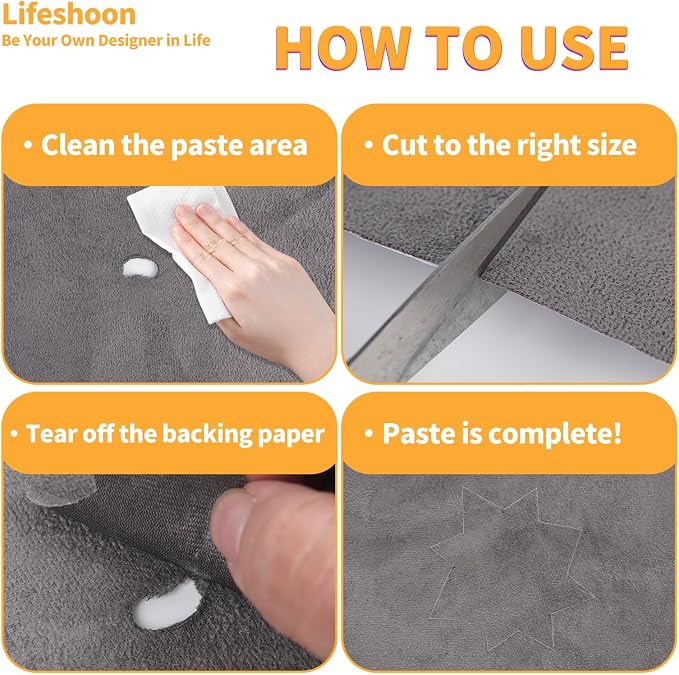 Lifeshoon
Be Your Own Designer in Life

HOW TO USE

• Clean the paste area

• Cut to the right size

• Tear off the backing paper

• Paste is complete!