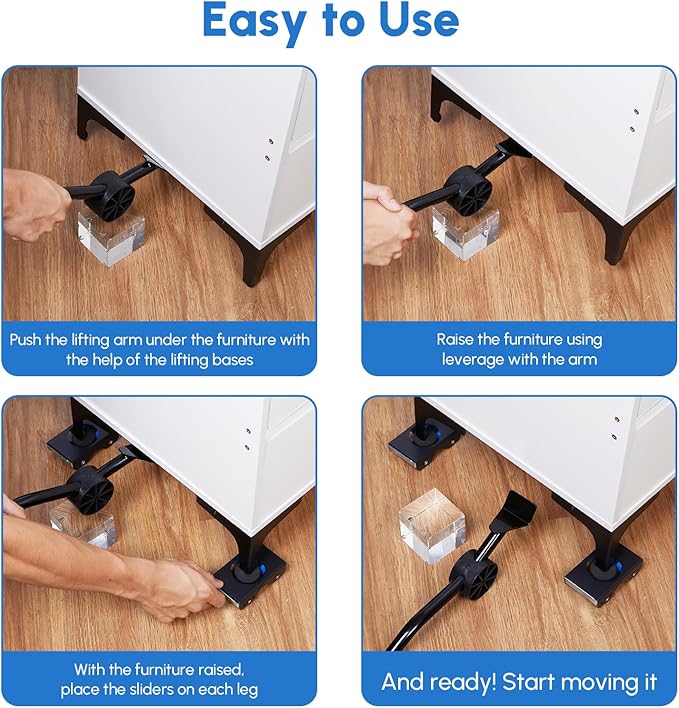 Easy to Use

Push the lifting arm under the furniture with the help of the lifting bases

Raise the furniture using leverage with the arm

With the furniture raised, place the sliders on each leg

And ready! Start moving it