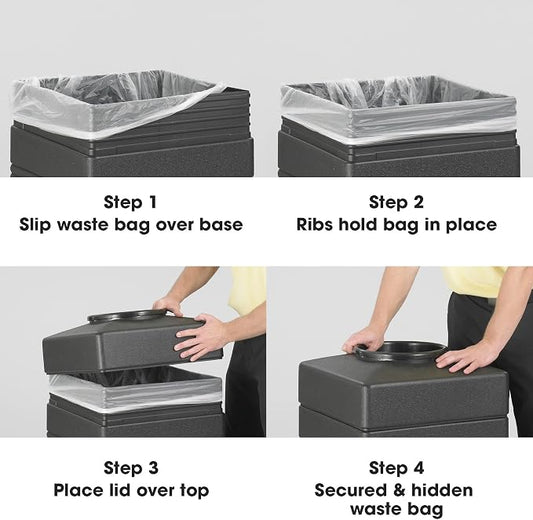 Step 1
Slip waste bag over base

Step 2
Ribs hold bag in place

Step 3
Place lid over top

Step 4
Secured & hidden waste bag