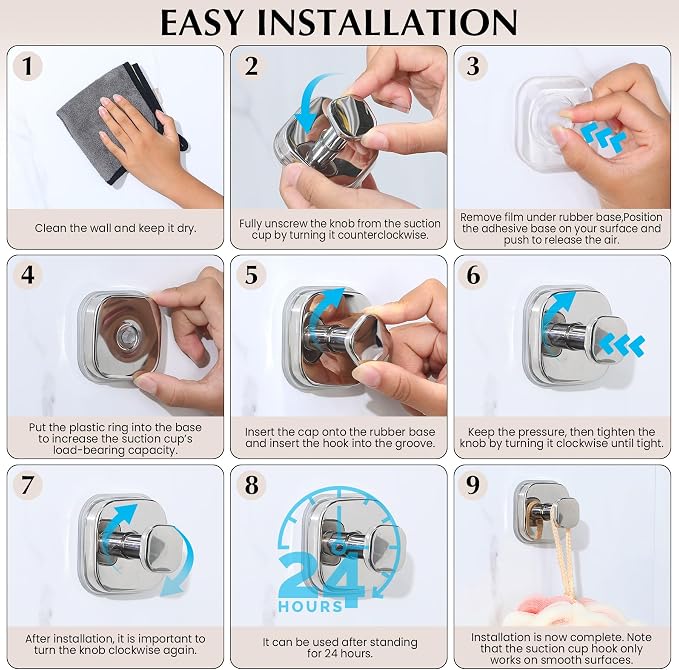 EASY INSTALLATION

1

Clean the wall and keep it dry.

2

Fully unscrew the knob from the suction cup by turning it counterclockwise.

3

Remove film under rubber base,Position the adhesive base on your surface and push to release the air.

4

Put the plastic ring into the base to increase the suction cup's load-bearing capacity.

5

Insert the cap onto the rubber base and insert the hook into the groove.

6

Keep the pressure, then tighten the knob by turning it clockwise until tight.

7

After installation, it is important to turn the knob clockwise again.

8

24 HOURS

It can be used after standing for 24 hours.

9

Installation is now complete. Note that the suction cup hook only works on smooth surfaces.