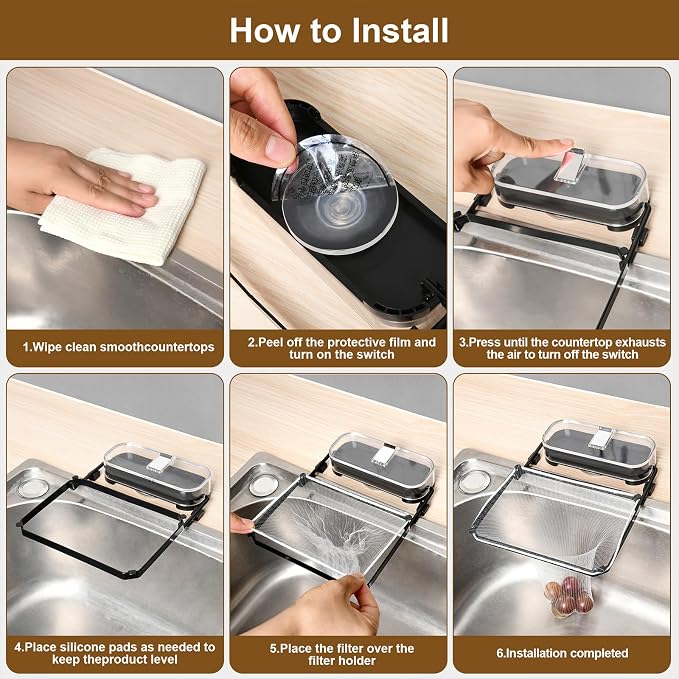 How to Install

1.Wipe clean smoothcountertops

2.Peel off the protective film and turn on the switch

3.Press until the countertop exhausts the air to turn off the switch

4.Place silicone pads as needed to keep theproduct level

5.Place the filter over the filter holder

6.Installation completed