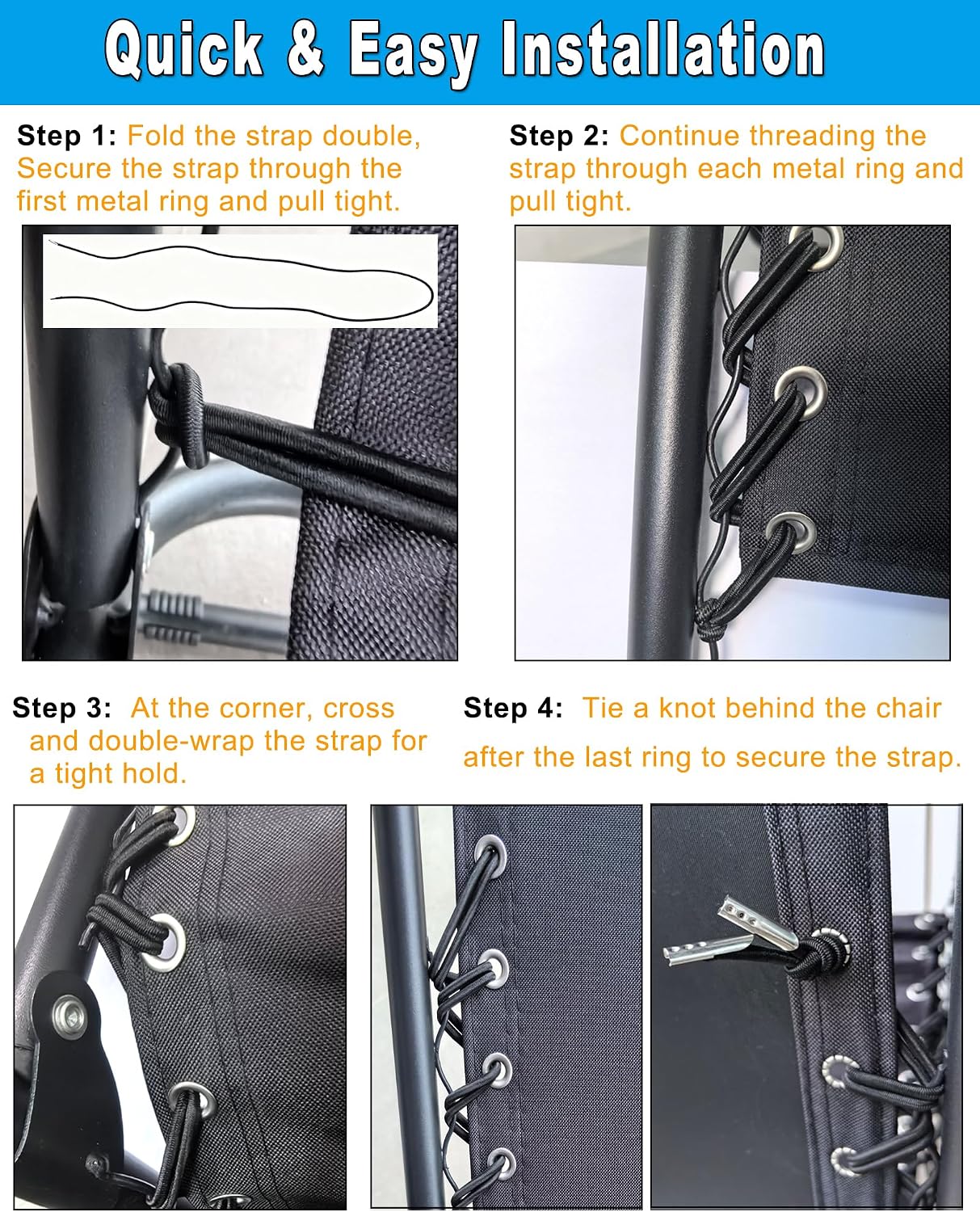 Quick & Easy Installation

Step 1: Fold the strap double, Secure the strap through the first metal ring and pull tight.

Step 2: Continue threading the strap through each metal ring and pull tight.

Step 3: At the corner, cross and double-wrap the strap for a tight hold.

Step 4: Tie a knot behind the chair after the last ring to secure the strap.