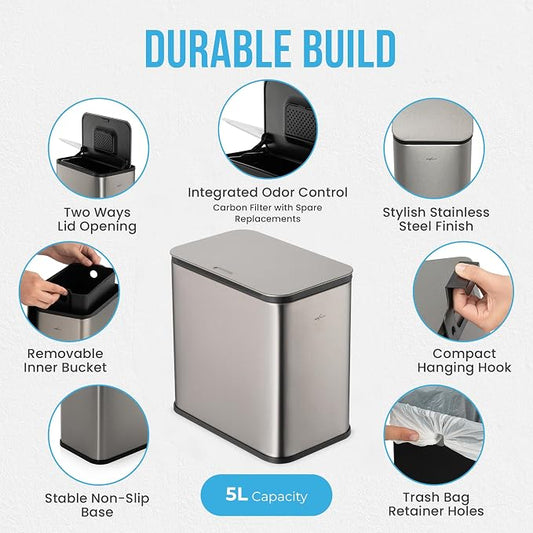 DURABLE BUILD

Two Ways Lid Opening

Integrated Odor Control
Carbon Filter with Spare Replacements

Stylish Stainless Steel Finish

Removable Inner Bucket

Compact Hanging Hook

Stable Non-Slip Base

5L Capacity

Trash Bag Retainer Holes