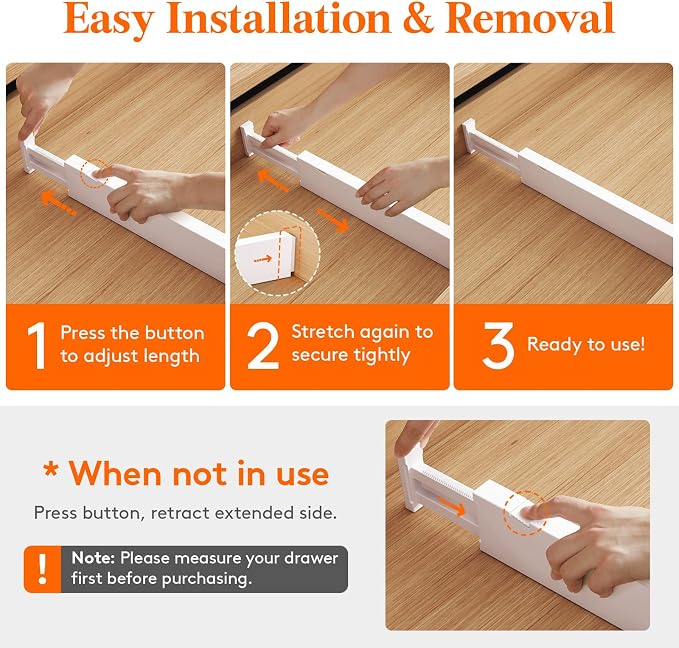 Easy Installation & Removal

1 Press the button to adjust length

2 Stretch again to secure tightly

3 Ready to use!

* When not in use

Press button, retract extended side.

! Note: Please measure your drawer first before purchasing.