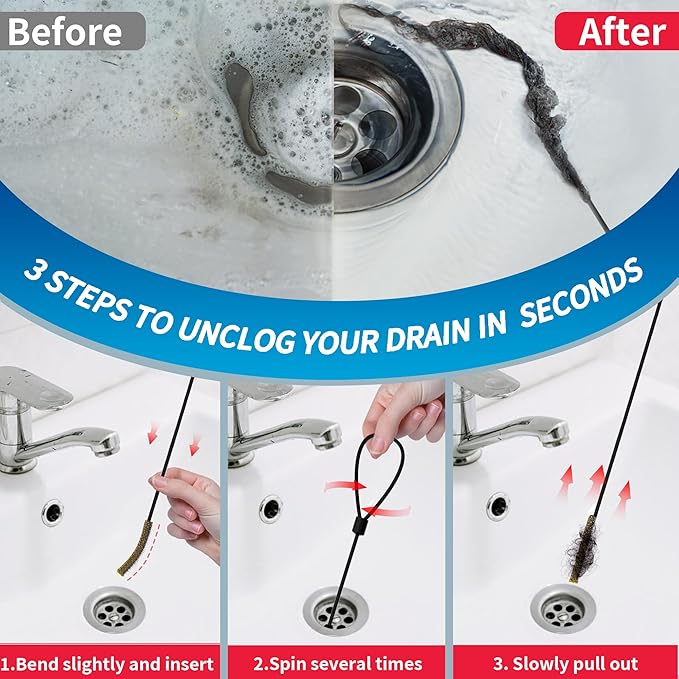 Before

After

3 STEPS TO UNCLOG YOUR DRAIN IN SECONDS

1.Bend slightly and insert

2.Spin several times

3. Slowly pull out