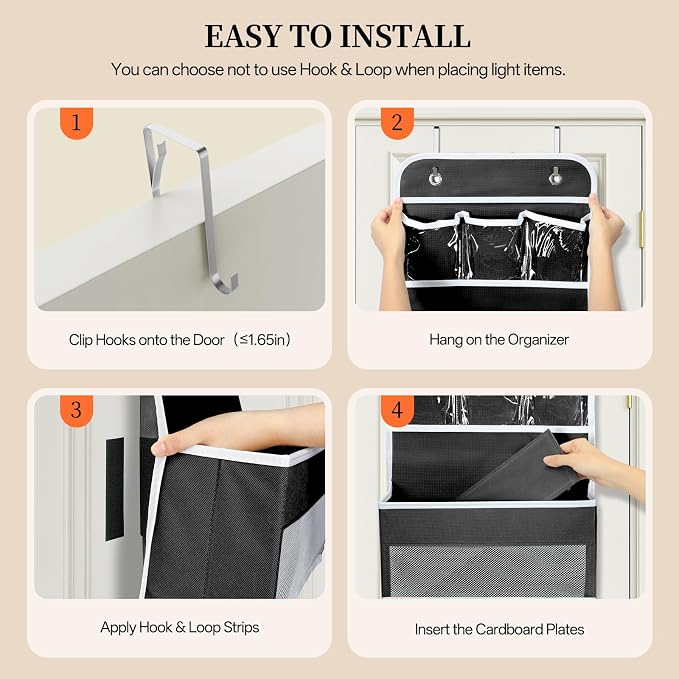 EASY TO INSTALL

You can choose not to use Hook & Loop when placing light items.

1

Clip Hooks onto the Door（≤1.65in）

2

Hang on the Organizer

3

Apply Hook & Loop Strips

4

Insert the Cardboard Plates