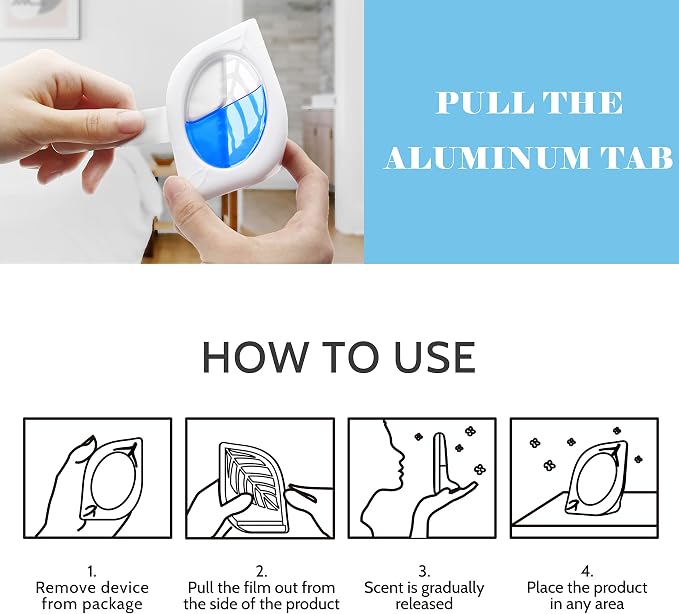 PULL THE ALUMINUM TAB

HOW TO USE

1.
Remove device from package

2.
Pull the film out from the side of the product

3.
Scent is gradually released

4.
Place the product in any area