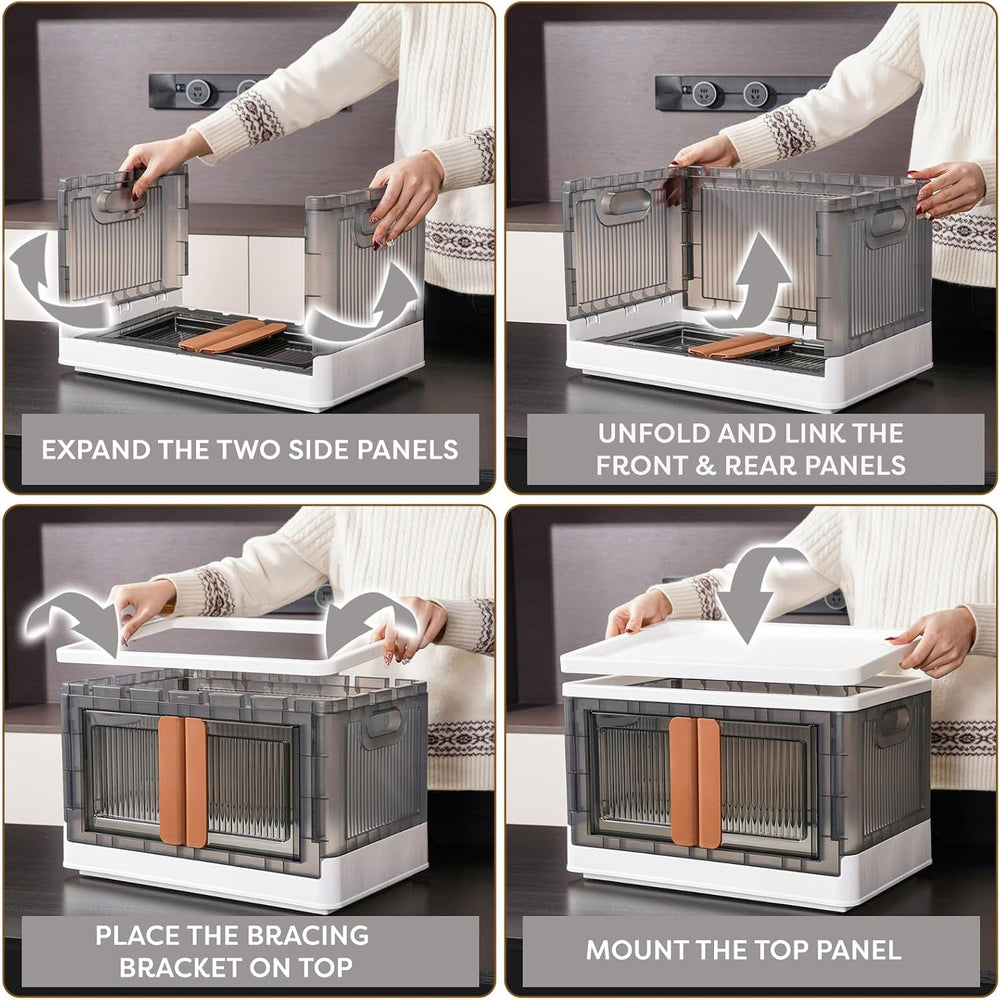 EXPAND THE TWO SIDE PANELS

UNFOLD AND LINK THE FRONT & REAR PANELS

PLACE THE BRACING BRACKET ON TOP

MOUNT THE TOP PANEL