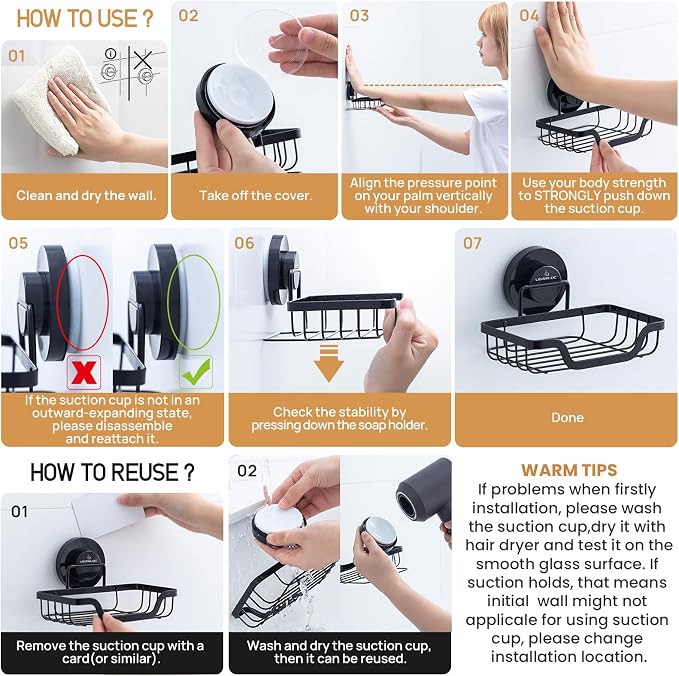 HOW TO USE ?

01

Clean and dry the wall.

02

Take off the cover.

03

Align the pressure point on your palm vertically with your shoulder.

04

Use your body strength to STRONGLY push down the suction cup.

05

If the suction cup is not in an outward-expanding state, please disassemble and reattach it.

06

Check the stability by pressing down the soap holder.

07

LEVERLOC

Done

HOW TO REUSE ?

01

LEVERLOC

Remove the suction cup with a card(or similar).

02

Wash and dry the suction cup, then it can be reused.

WARM TIPS

If problems when firstly installation, please wash the suction cup,dry it with hair dryer and test it on the smooth glass surface. If suction holds, that means initial wall might not applicale for using suction cup, please change installation location.