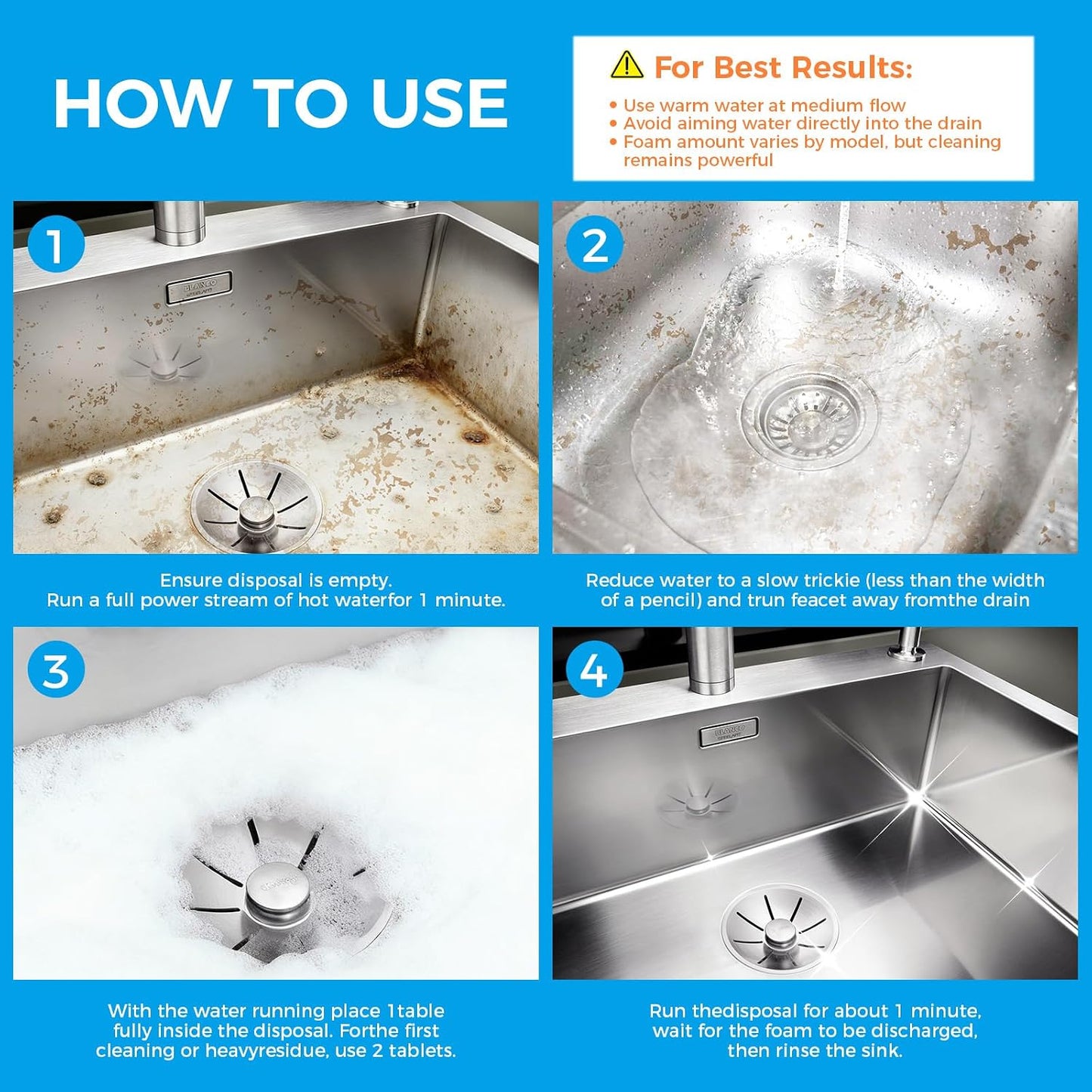 HOW TO USE

For Best Results:
• Use warm water at medium flow
• Avoid aiming water directly into the drain
• Foam amount varies by model, but cleaning remains powerful

1

BLANCO

Ensure disposal is empty.
Run a full power stream of hot waterfor 1 minute.

2

Reduce water to a slow trickie (less than the width of a pencil) and trun feacet away fromthe drain

3

With the water running place 1table fully inside the disposal. Forthe first cleaning or heavyresidue, use 2 tablets.

4

BLANCO

Run thedisposal for about 1 minute, wait for the foam to be discharged, then rinse the sink.