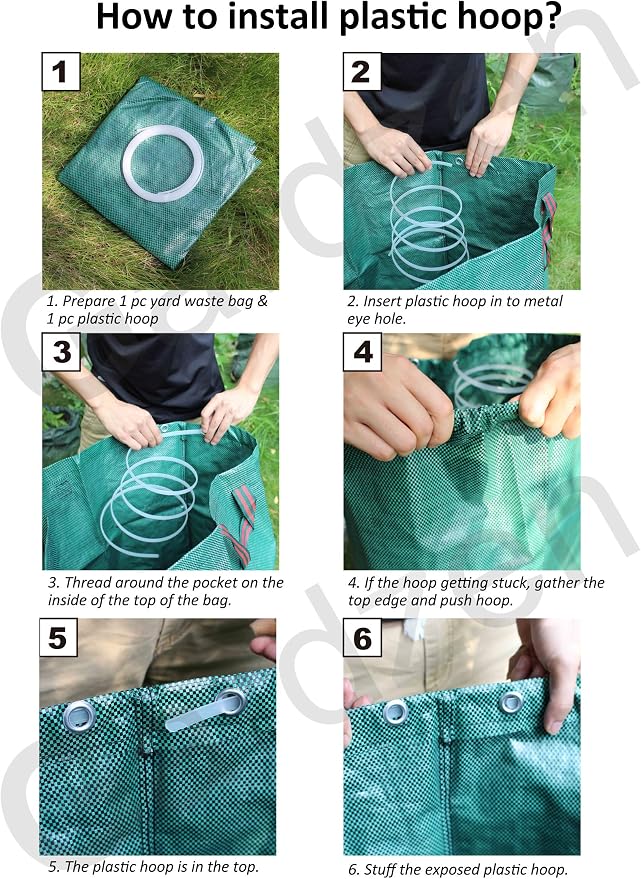 How to install plastic hoop?

1

1. Prepare 1 pc yard waste bag & 1 pc plastic hoop

2

2. Insert plastic hoop in to metal eye hole.

3

3. Thread around the pocket on the inside of the top of the bag.

4

4. If the hoop getting stuck, gather the top edge and push hoop.

5

5. The plastic hoop is in the top.

6

6. Stuff the exposed plastic hoop.